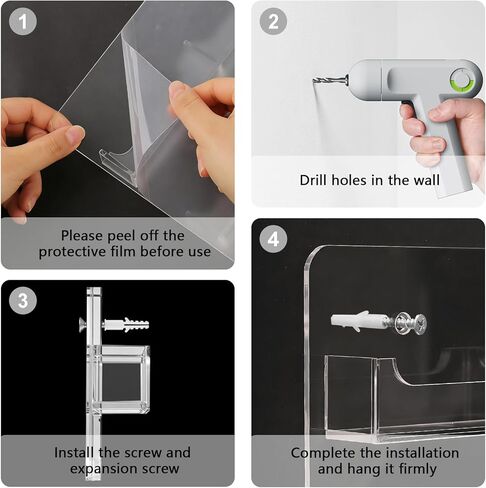 1

Please peel off the protective film before use

2

Drill holes in the wall

3

Install the screw and expansion screw

4

Complete the installation and hang it firmly