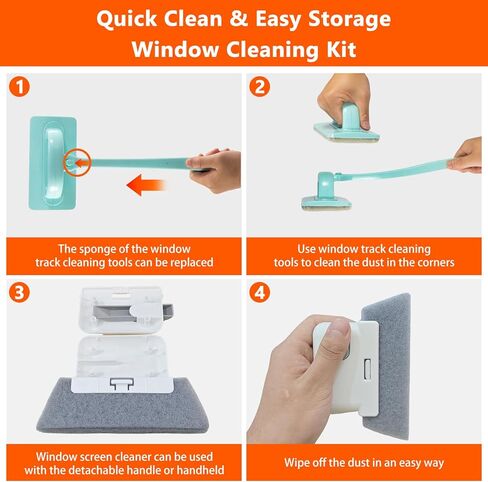 Quick Clean & Easy Storage
Window Cleaning Kit

1

The sponge of the window track cleaning tools can be replaced

2

Use window track cleaning tools to clean the dust in the corners

3

Window screen cleaner can be used with the detachable handle or handheld

4

Wipe off the dust in an easy way