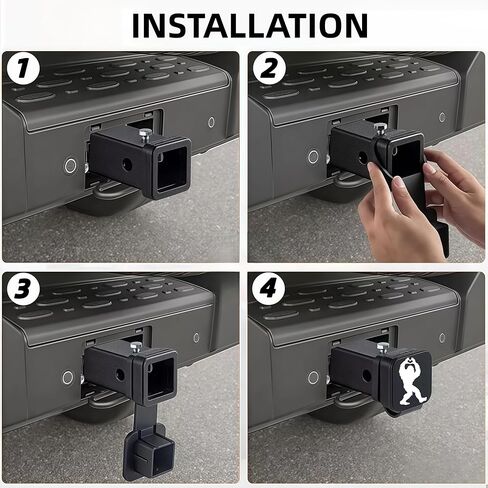 INSTALLATION

1

2

3

4