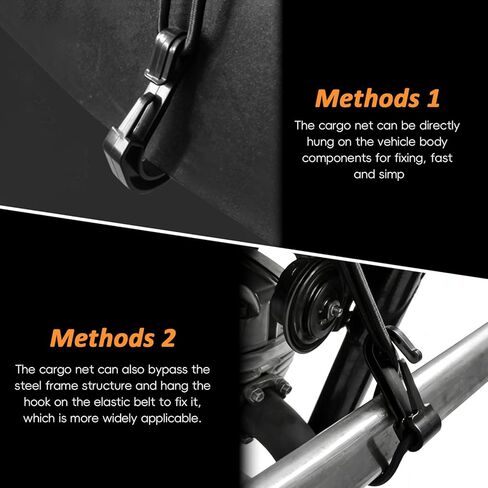 Methods 1

The cargo net can be directly hung on the vehicle body components for fixing, fast and simp

Methods 2

The cargo net can also bypass the steel frame structure and hang the hook on the elastic belt to fix it, which is more widely applicable.