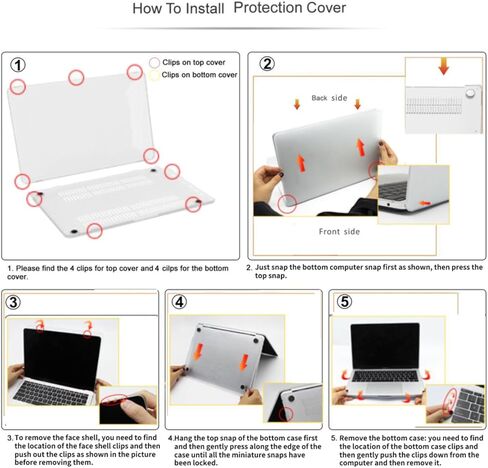 How To Install Protection Cover

①

Clips on top cover
Clips on bottom cover

1. Please find the 4 clips for top cover and 4 cilps for the bottom cover.

②

Back side

Front side

2. Just snap the bottom computer snap first as shown, then press the top snap.

③

3. To remove the face shell, you need to find the location of the face shell clips and then push out the clips as shown in the picture before removing them.

④

4.Hang the top snap of the bottom case first and then gently press along the edge of the case until all the miniature snaps have been locked.

⑤

5. Remove the bottom case: you need to find the location of the bottom case clips and then gently push the clips down from the computer and then remove it.