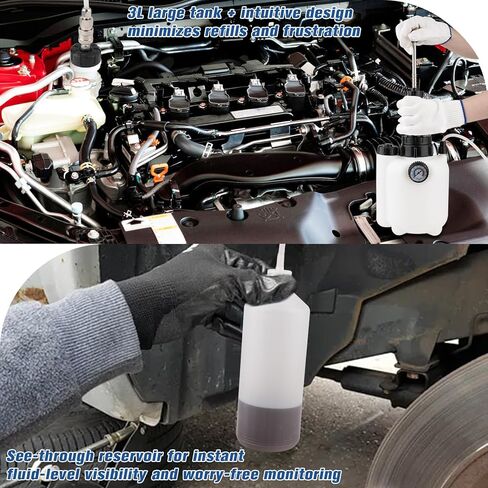 3L large tank + intuitive design minimizes refills and frustration

See-through reservoir for instant fluid-level visibility and worry-free monitoring