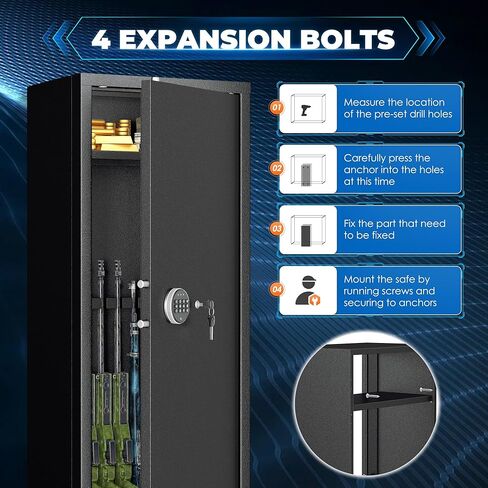 4 EXPANSION BOLTS

01 Measure the location of the pre-set drill holes

02 Carefully press the anchor into the holes at this time

03 Fix the part that need to be fixed

04 Mount the safe by running screws and securing to anchors