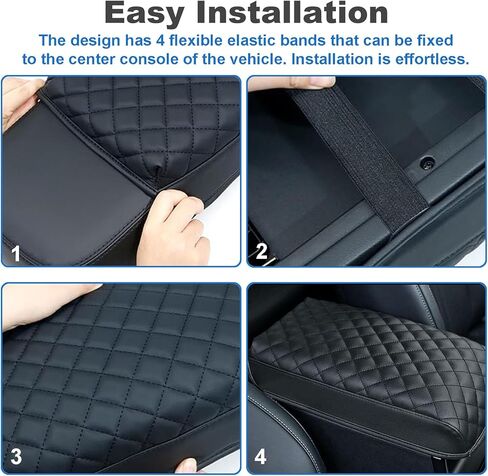 Easy Installation

The design has 4 flexible elastic bands that can be fixed to the center console of the vehicle. Installation is effortless.

1

2

3

4