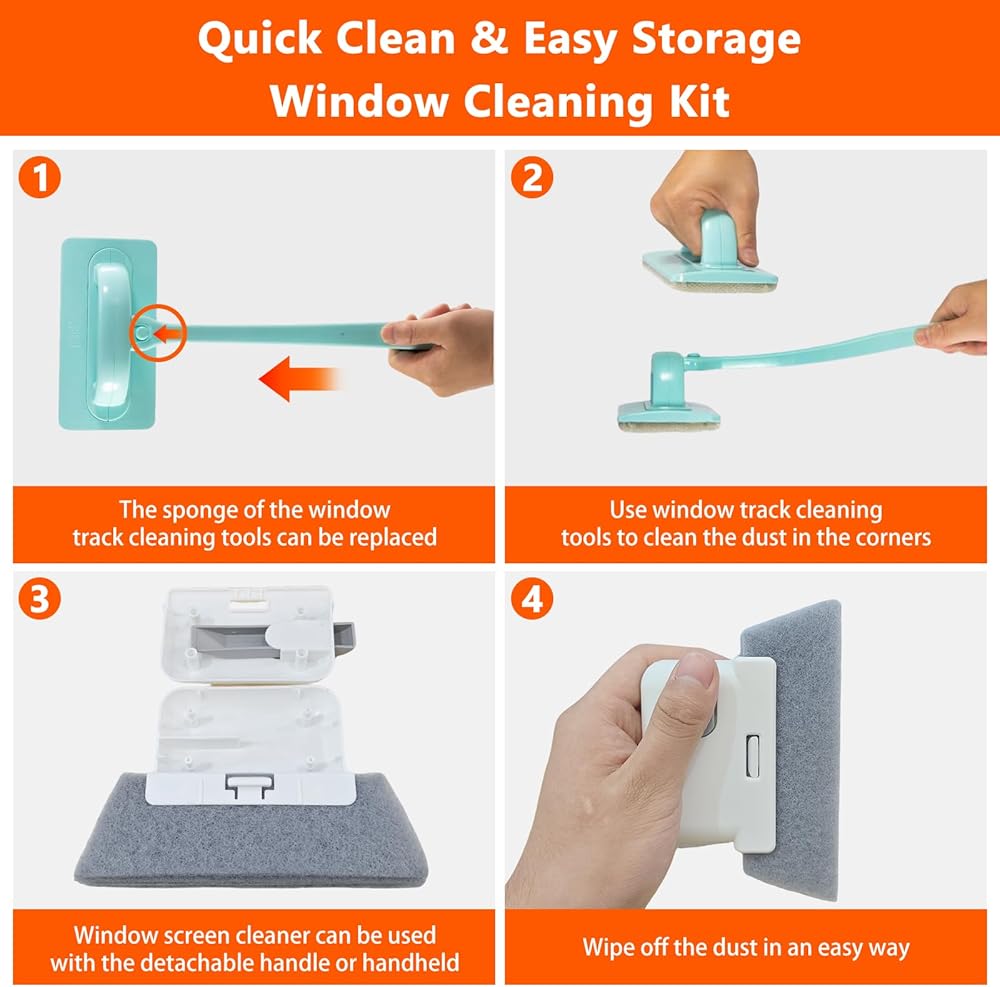 Quick Clean & Easy Storage
Window Cleaning Kit

1

The sponge of the window track cleaning tools can be replaced

2

Use window track cleaning tools to clean the dust in the corners

3

Window screen cleaner can be used with the detachable handle or handheld

4

Wipe off the dust in an easy way