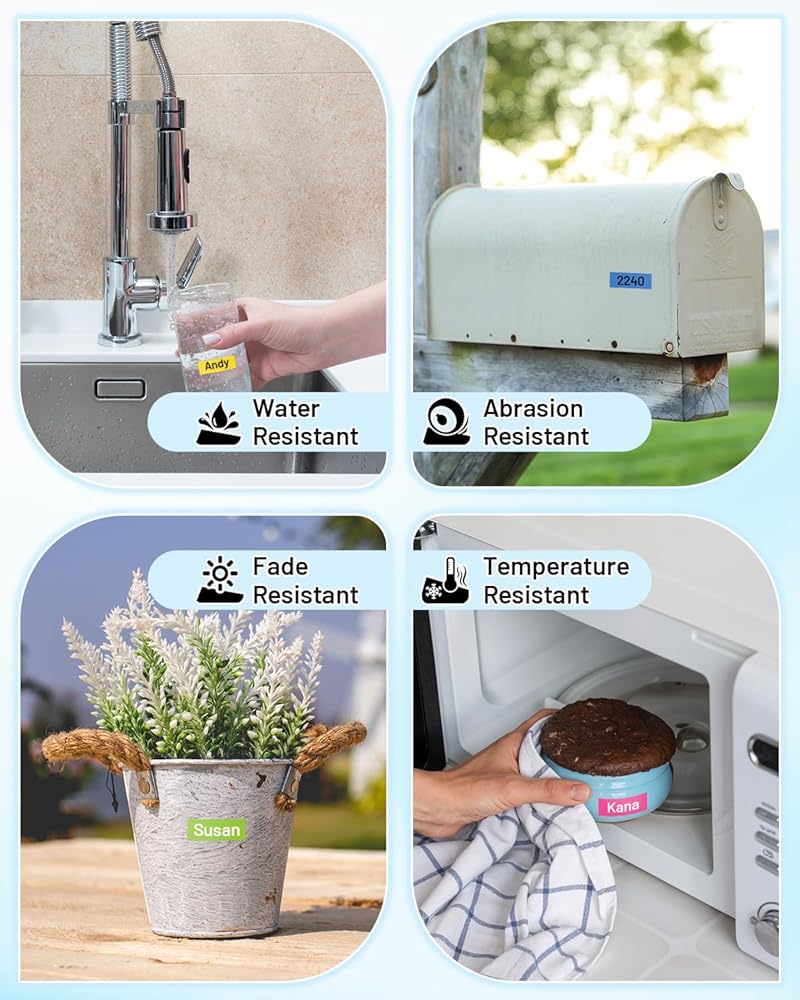 Andy

Water Resistant

2240

Abrasion Resistant

Fade Resistant

Susan

Temperature Resistant

Kana