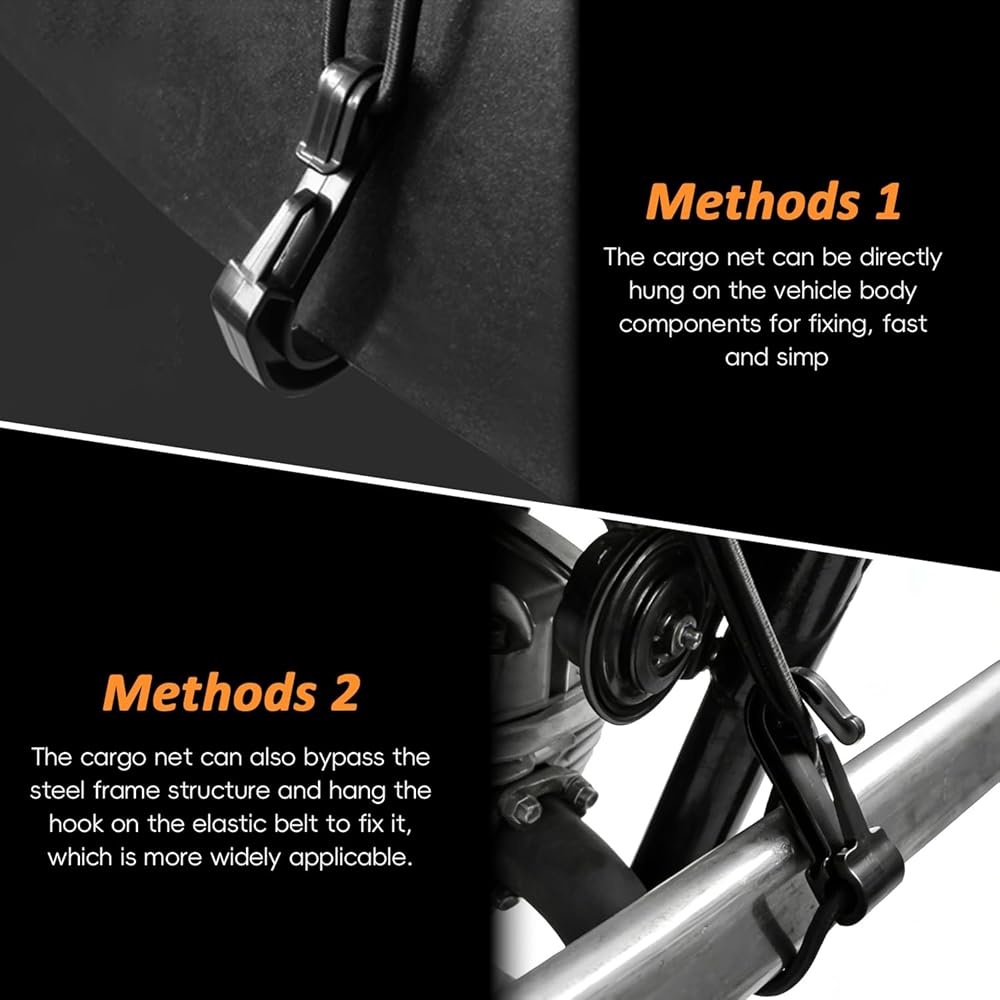 Methods 1

The cargo net can be directly hung on the vehicle body components for fixing, fast and simp

Methods 2

The cargo net can also bypass the steel frame structure and hang the hook on the elastic belt to fix it, which is more widely applicable.