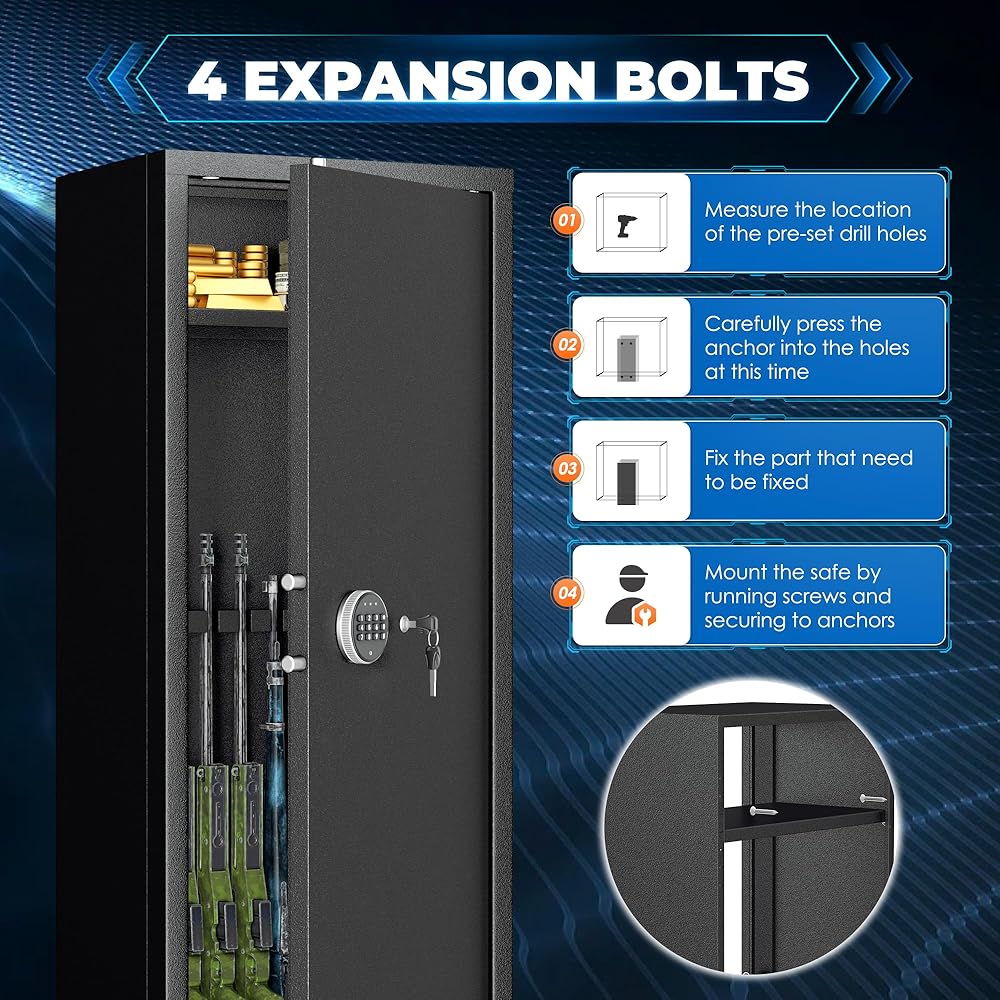 4 EXPANSION BOLTS

01 Measure the location of the pre-set drill holes

02 Carefully press the anchor into the holes at this time

03 Fix the part that need to be fixed

04 Mount the safe by running screws and securing to anchors