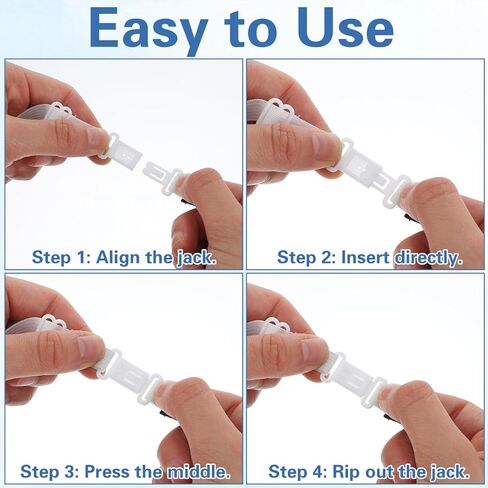 Easy to Use

Step 1: Align the jack.

Step 2: Insert directly.

Step 3: Press the middle.

Step 4: Rip out the jack.