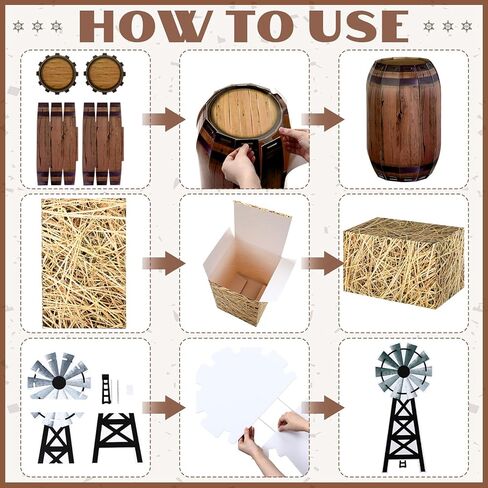 HOW TO USE