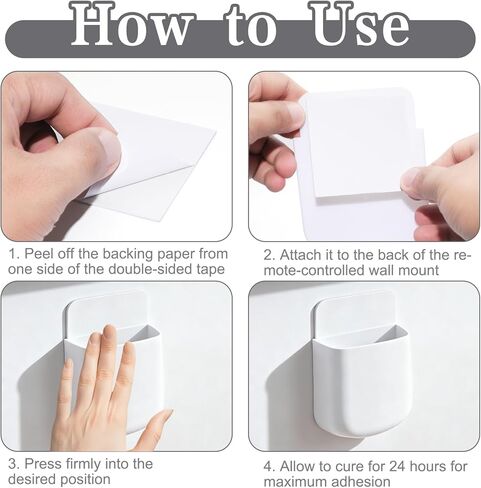 How to Use

1. Peel off the backing paper from one side of the double-sided tape

2. Attach it to the back of the remote-controlled wall mount

3. Press firmly into the desired position

4. Allow to cure for 24 hours for maximum adhesion