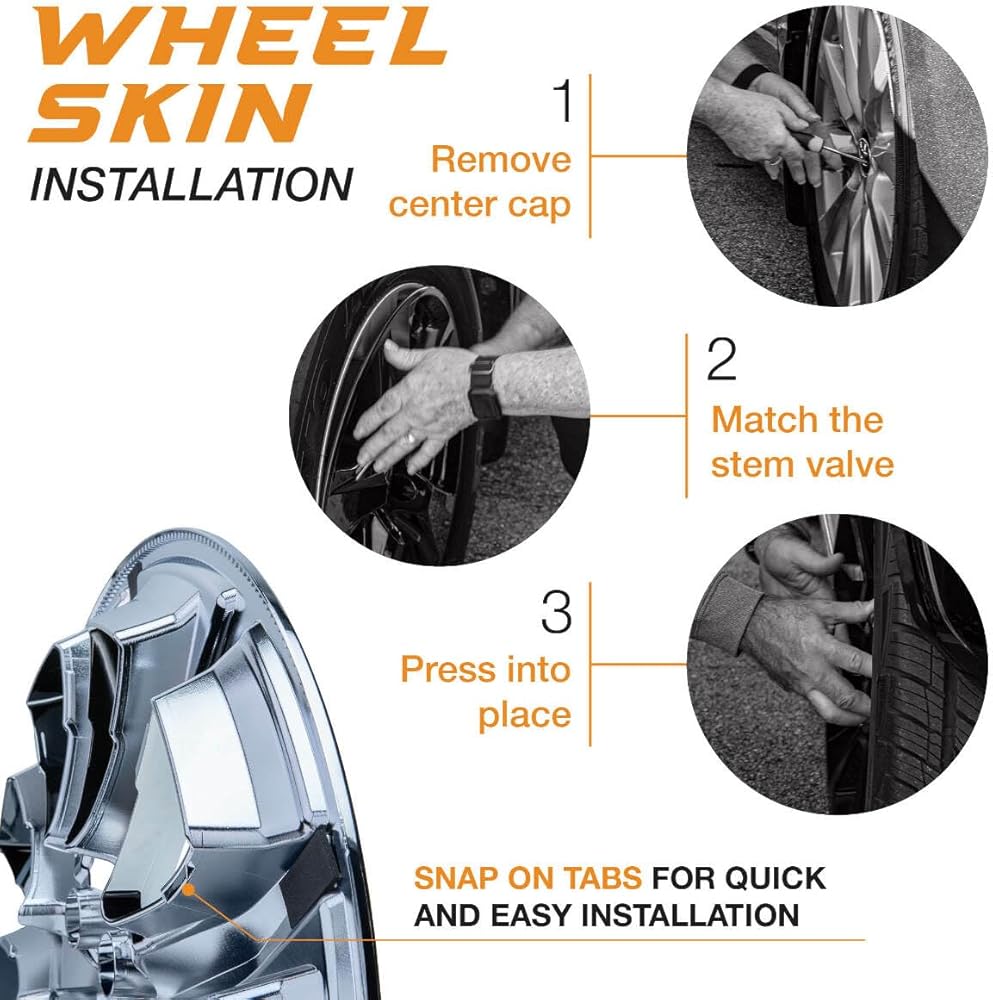 WHEEL SKIN
INSTALLATION

1
Remove center cap

2
Match the stem valve

3
Press into place

SNAP ON TABS FOR QUICK AND EASY INSTALLATION