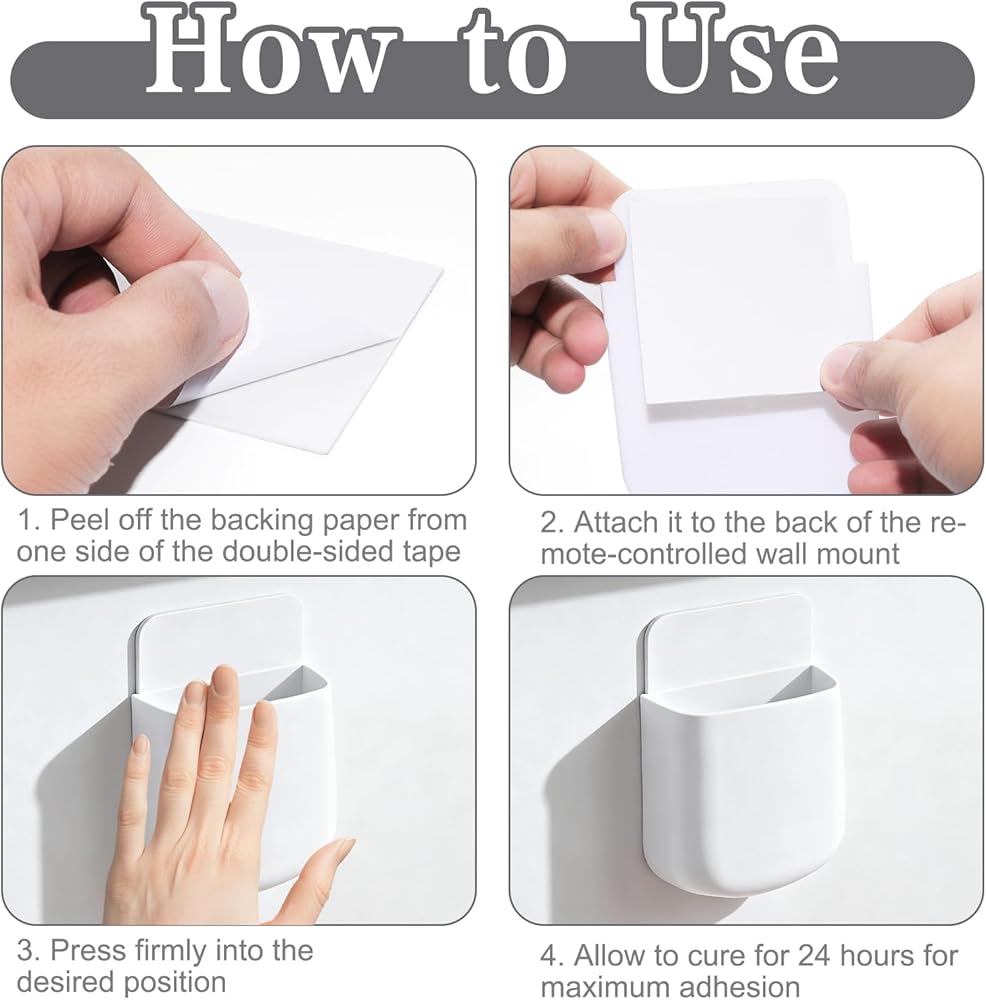 How to Use

1. Peel off the backing paper from one side of the double-sided tape

2. Attach it to the back of the remote-controlled wall mount

3. Press firmly into the desired position

4. Allow to cure for 24 hours for maximum adhesion