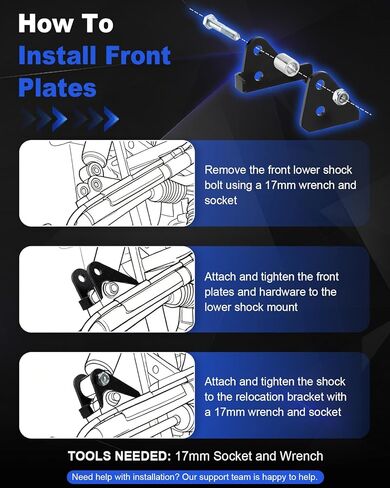 How To
Install Front Plates

Remove the front lower shock bolt using a 17mm wrench and socket

Attach and tighten the front plates and hardware to the lower shock mount

Attach and tighten the shock to the relocation bracket with a 17mm wrench and socket

TOOLS NEEDED: 17mm Socket and Wrench

Need help with installation? Our support team is happy to help.