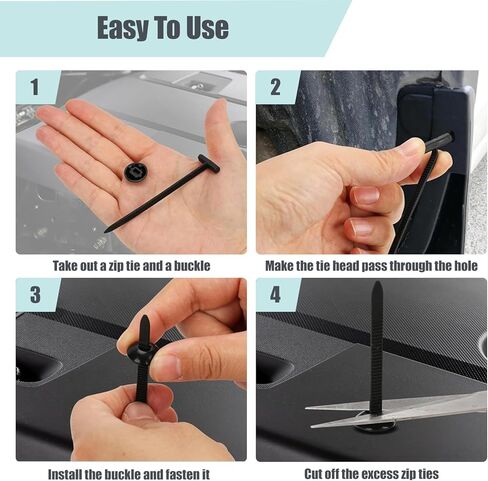 Easy To Use

1

Take out a zip tie and a buckle

2

Make the tie head pass through the hole

3

Install the buckle and fasten it

4

Cut off the excess zip ties