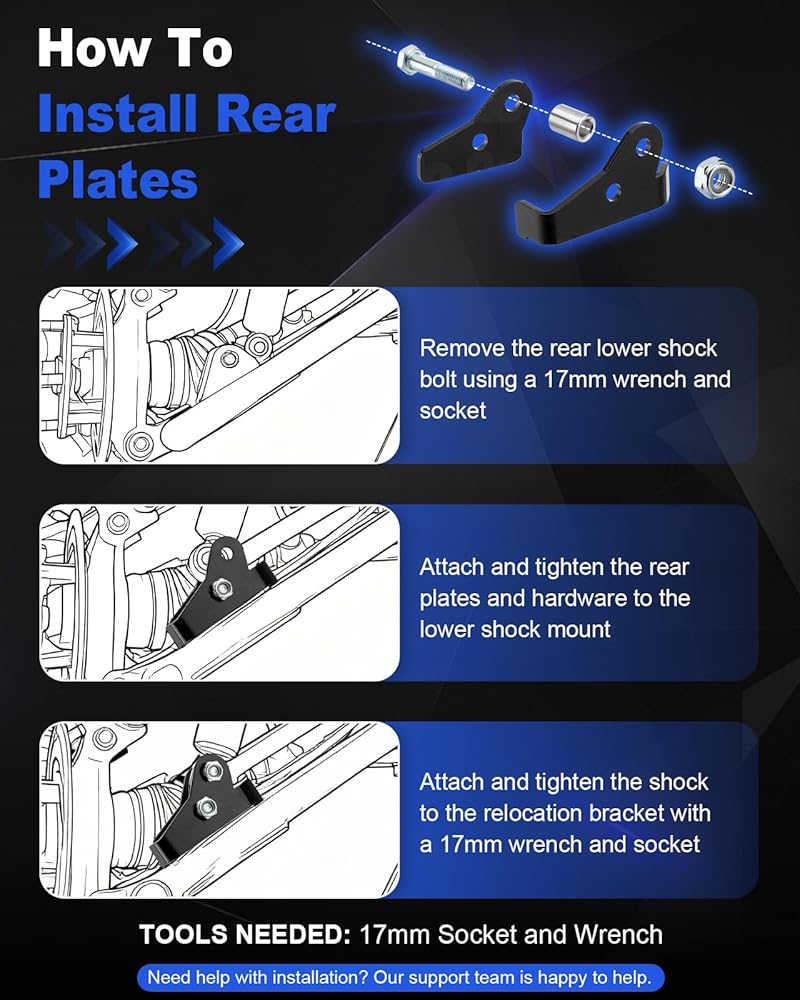 How To
Install Rear Plates

Remove the rear lower shock bolt using a 17mm wrench and socket

Attach and tighten the rear plates and hardware to the lower shock mount

Attach and tighten the shock to the relocation bracket with a 17mm wrench and socket

TOOLS NEEDED: 17mm Socket and Wrench

Need help with installation? Our support team is happy to help.