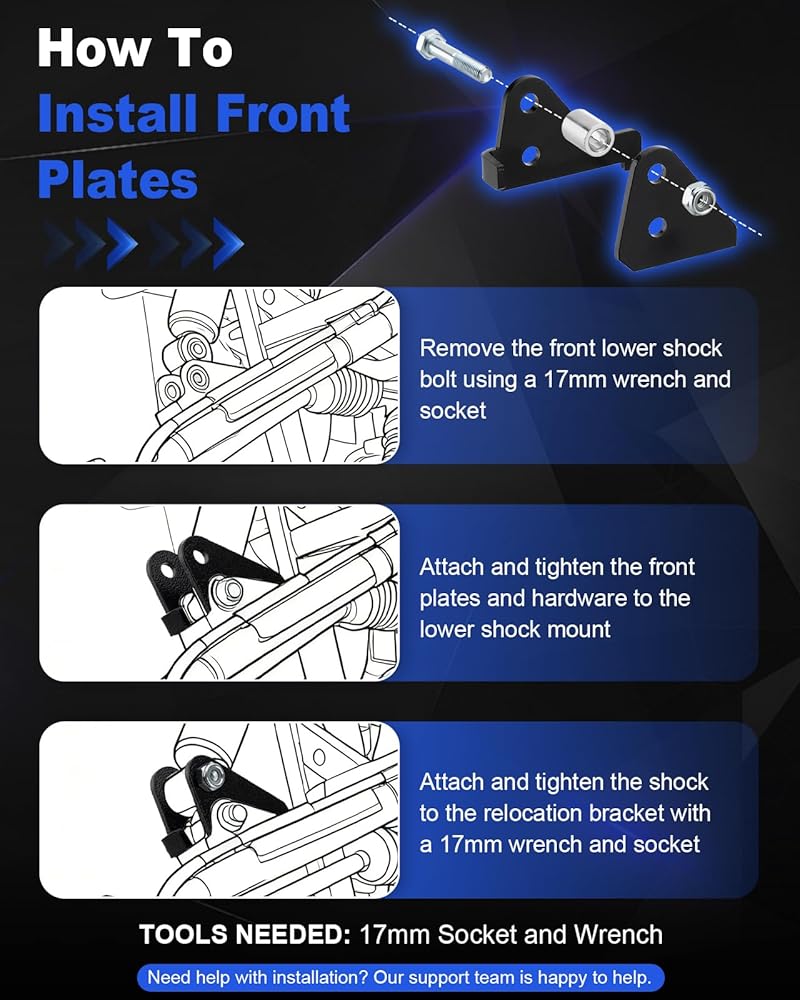 How To
Install Front Plates

Remove the front lower shock bolt using a 17mm wrench and socket

Attach and tighten the front plates and hardware to the lower shock mount

Attach and tighten the shock to the relocation bracket with a 17mm wrench and socket

TOOLS NEEDED: 17mm Socket and Wrench

Need help with installation? Our support team is happy to help.