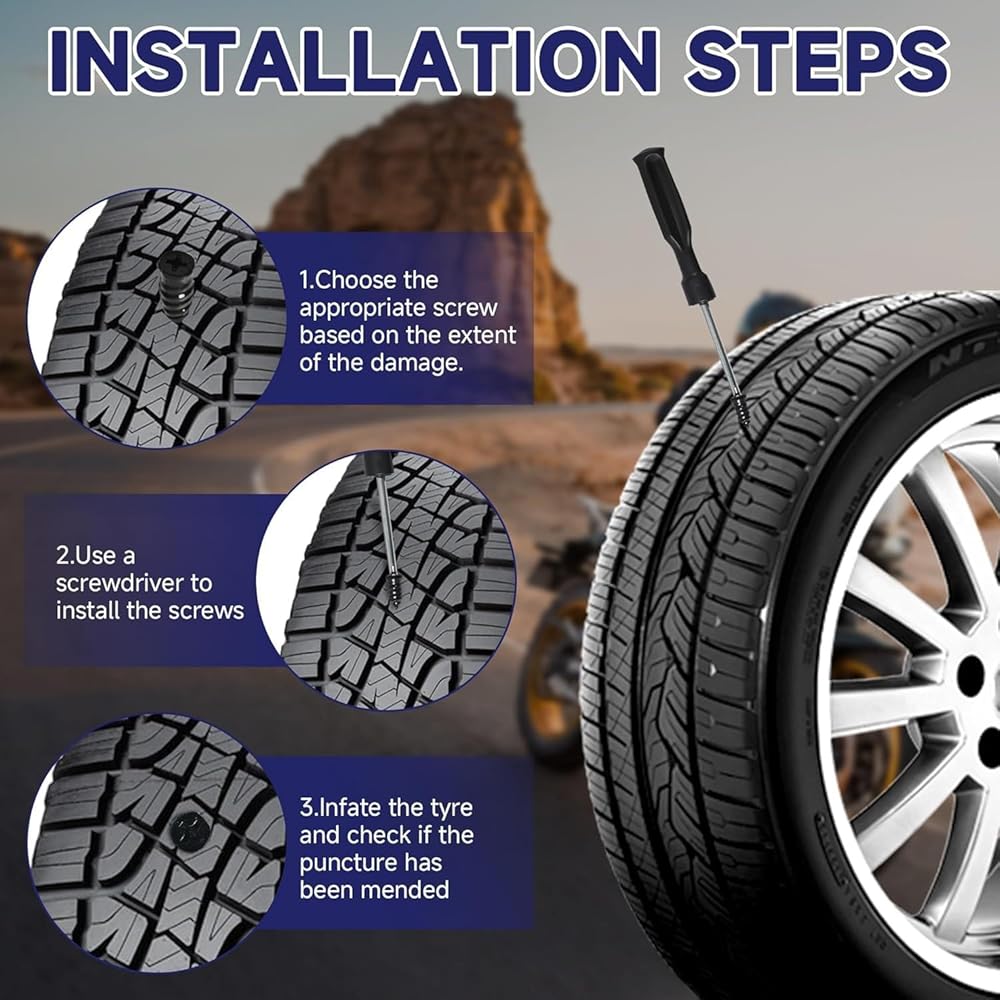 INSTALLATION STEPS

1.Choose the appropriate screw based on the extent of the damage.

2.Use a screwdriver to install the screws

3.Infate the tyre and check if the puncture has been mended