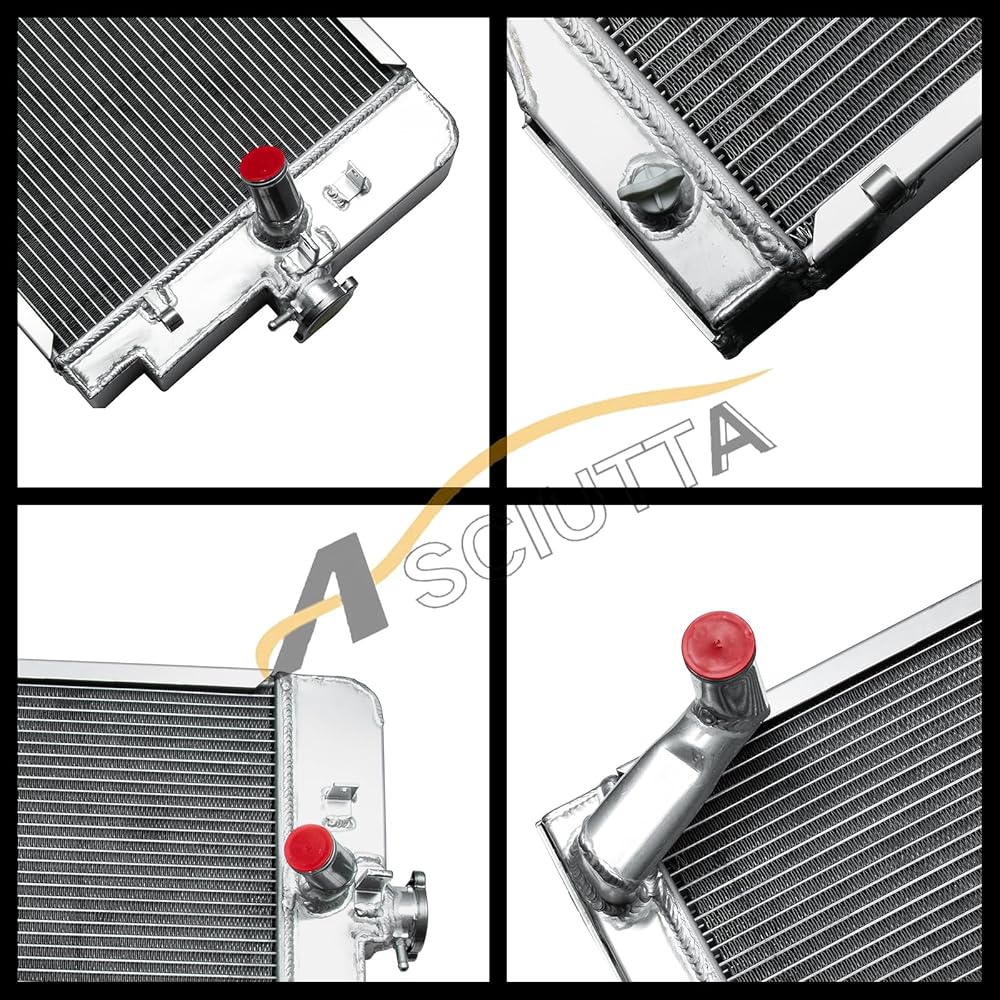 ASCIUTTA