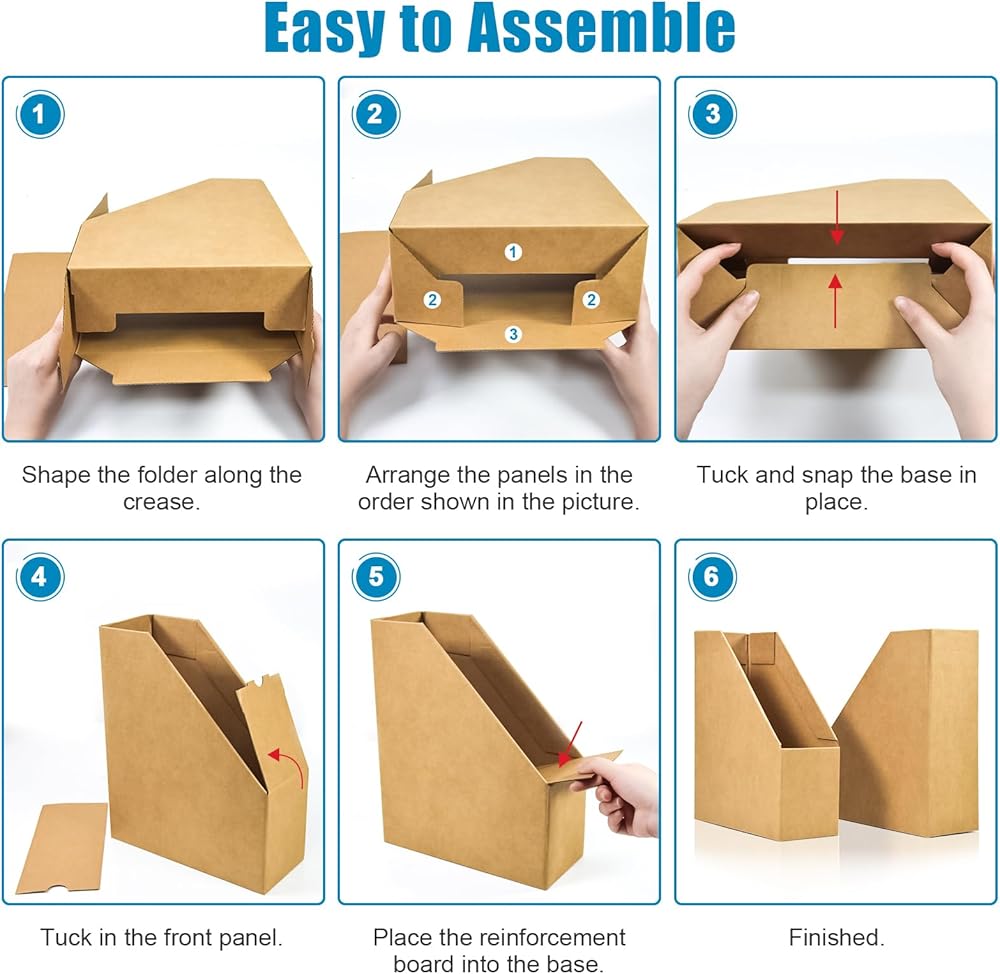 Easy to Assemble

1

Shape the folder along the crease.

2

1
2
2
3

Arrange the panels in the order shown in the picture.

3

Tuck and snap the base in place.

4

Tuck in the front panel.

5

Place the reinforcement board into the base.

6

Finished.