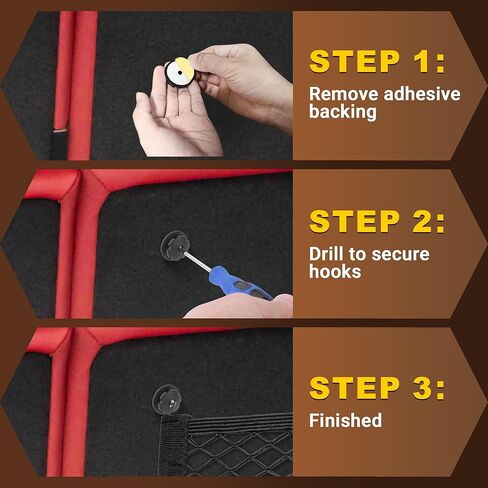 STEP 1:
Remove adhesive backing

STEP 2:
Drill to secure hooks

STEP 3:
Finished