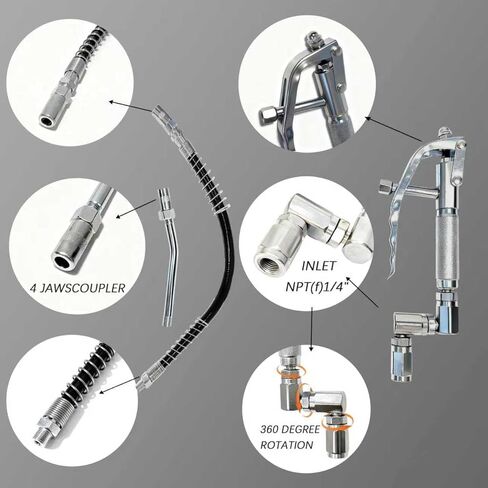 4 JAWSCOUPLER

INLET
NPT(f)1/4"

360 DEGREE
ROTATION