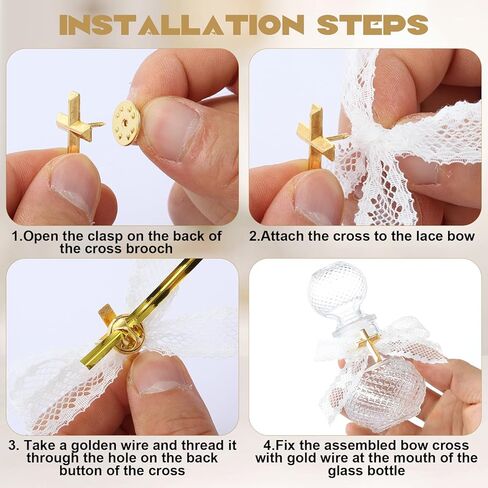 INSTALLATION STEPS

1.Open the clasp on the back of the cross brooch

2.Attach the cross to the lace bow

3. Take a golden wire and thread it through the hole on the back button of the cross

4.Fix the assembled bow cross with gold wire at the mouth of the glass bottle