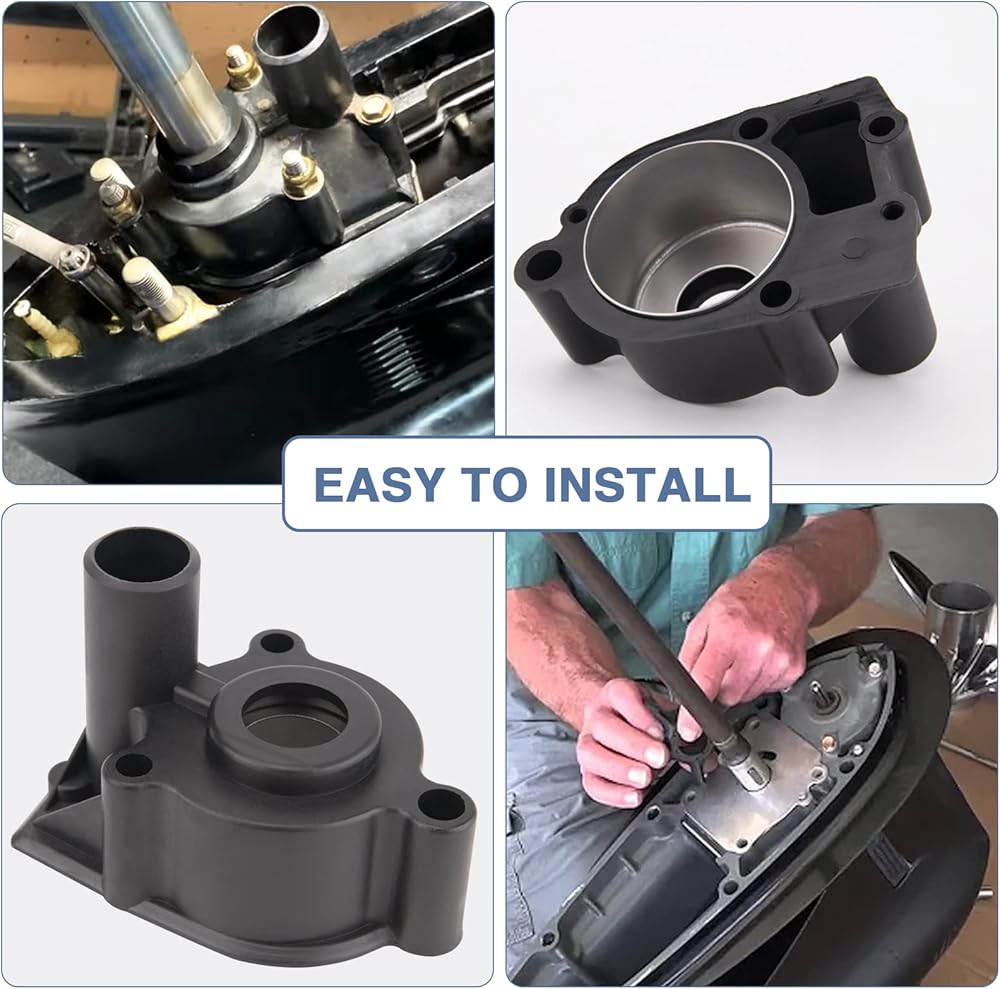 EASY TO INSTALL