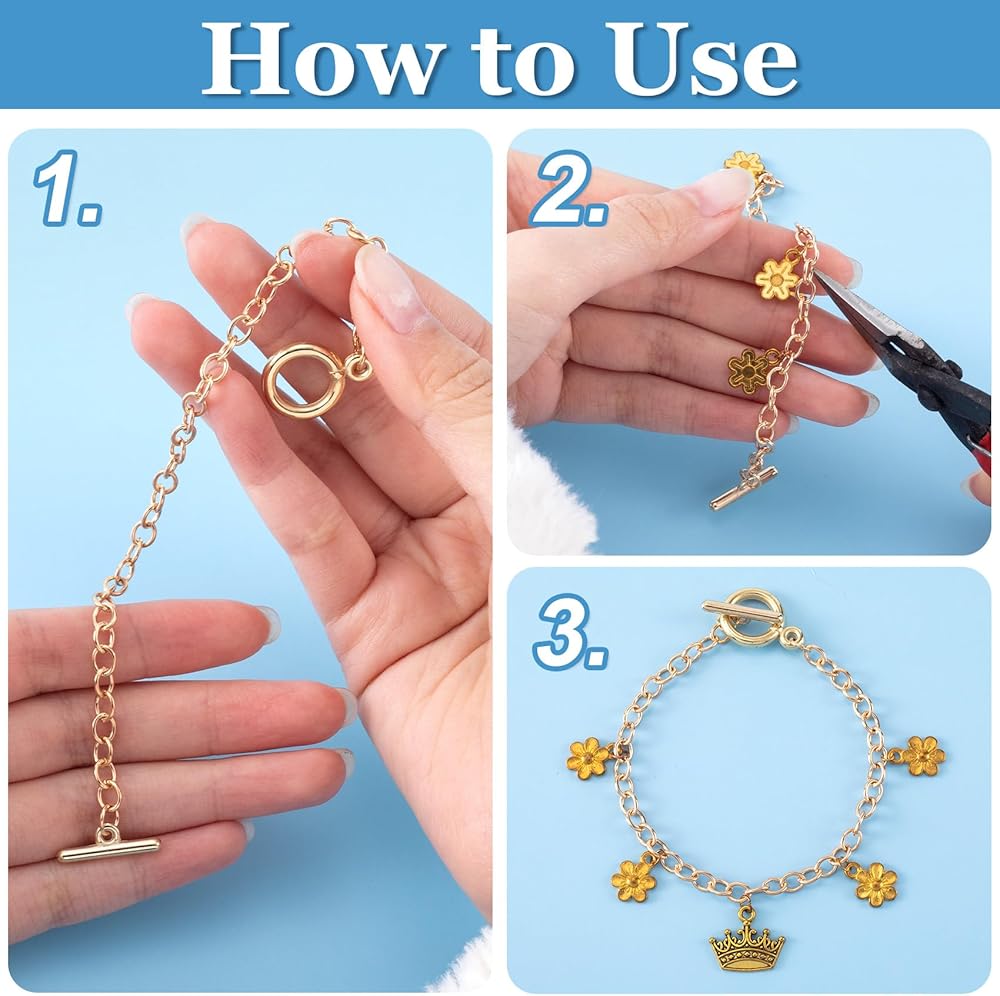 How to Use

1.

2.

3.