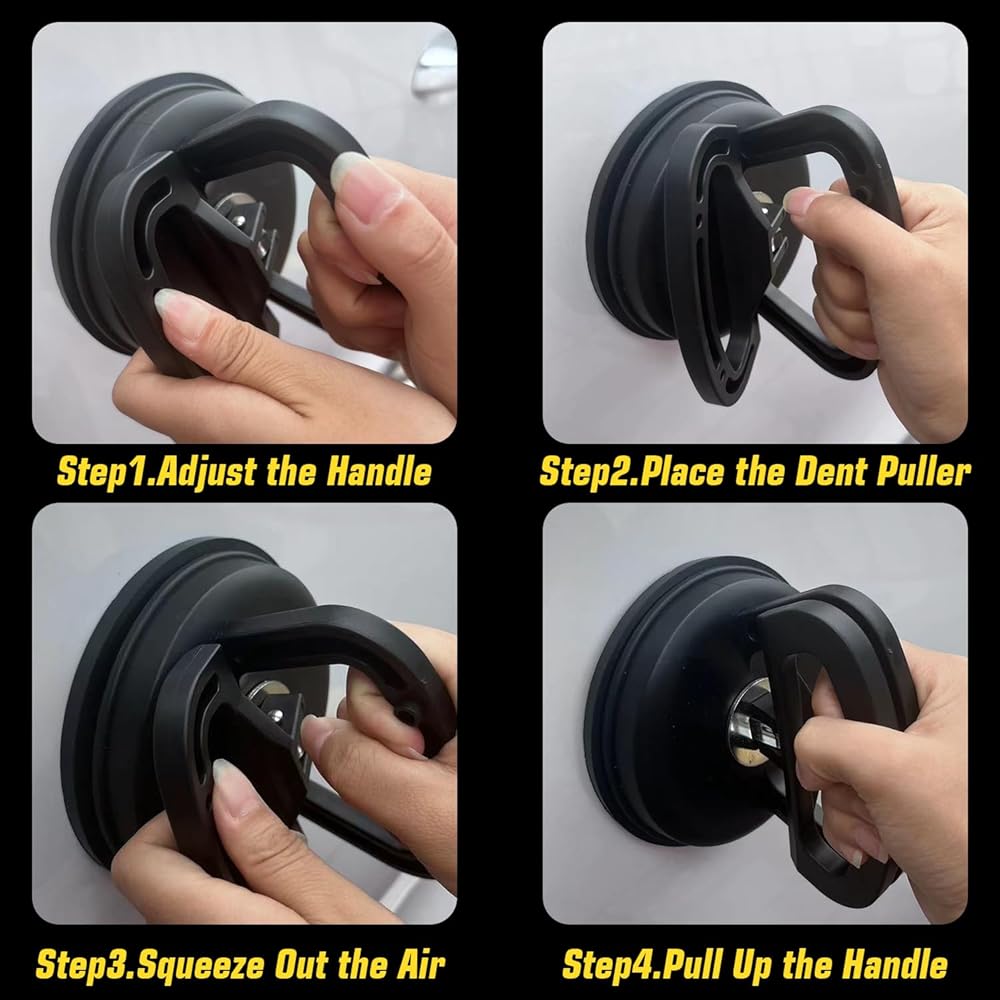 Step1.Adjust the Handle

Step2.Place the Dent Puller

Step3.Squeeze Out the Air

Step4.Pull Up the Handle