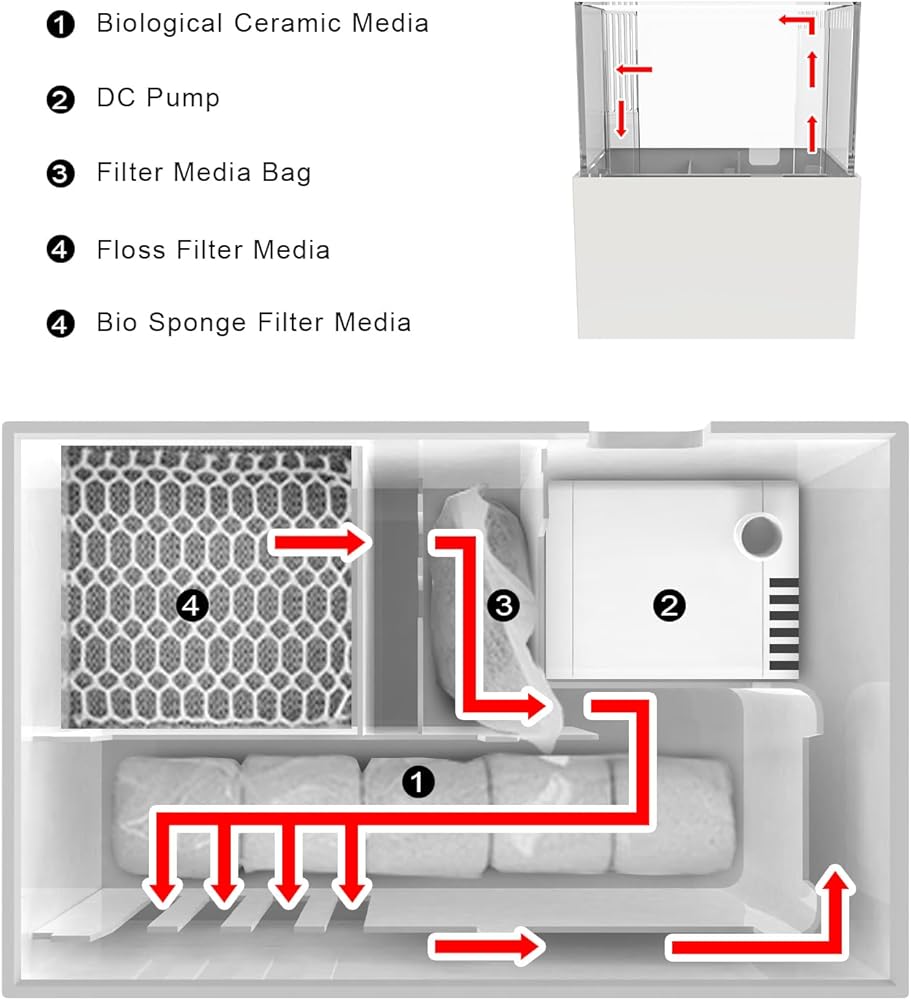 ❶ Biological Ceramic Media

❷ DC Pump

❸ Filter Media Bag

❹ Floss Filter Media

❹ Bio Sponge Filter Media

❹

❸

❷

❶