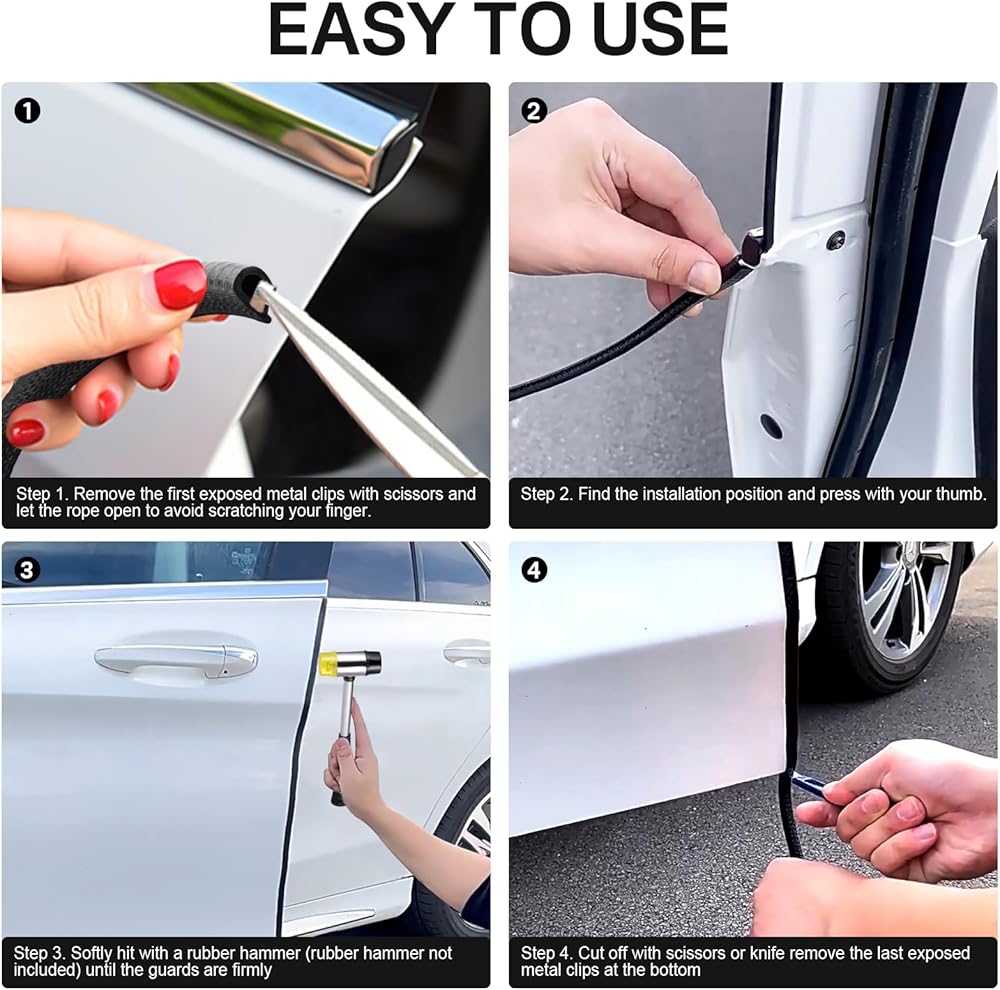 EASY TO USE

1

Step 1. Remove the first exposed metal clips with scissors and let the rope open to avoid scratching your finger.

2

Step 2. Find the installation position and press with your thumb.

3

Step 3. Softly hit with a rubber hammer (rubber hammer not included) until the guards are firmly

4

Step 4. Cut off with scissors or knife remove the last exposed metal clips at the bottom