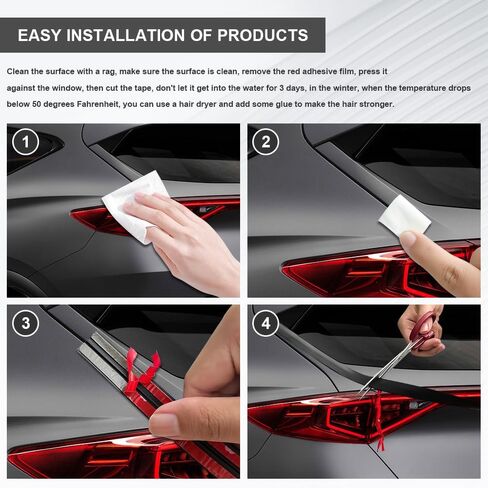 EASY INSTALLATION OF PRODUCTS

Clean the surface with a rag, make sure the surface is clean, remove the red adhesive film, press it against the window, then cut the tape, don't let it get into the water for 3 days, in the winter, when the temperature drops below 50 degrees Fahrenheit, you can use a hair dryer and add some glue to make the hair stronger.

1

2

3

4