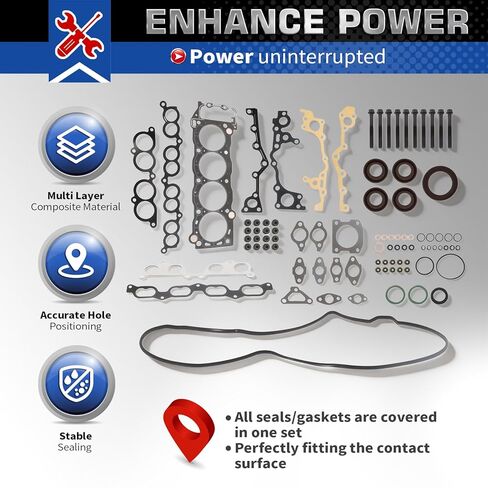 ENHANCE POWER

Power uninterrupted

Multi Layer
Composite Material

Accurate Hole
Positioning

Stable
Sealing

• All seals/gaskets are covered in one set
• Perfectly fitting the contact surface