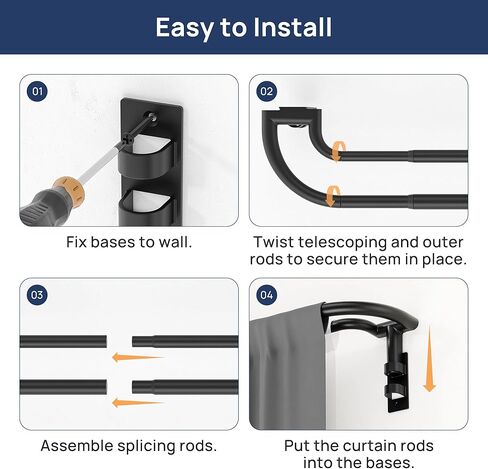 Easy to Install

01

Fix bases to wall.

02

Twist telescoping and outer rods to secure them in place.

03

Assemble splicing rods.

04

Put the curtain rods into the bases.