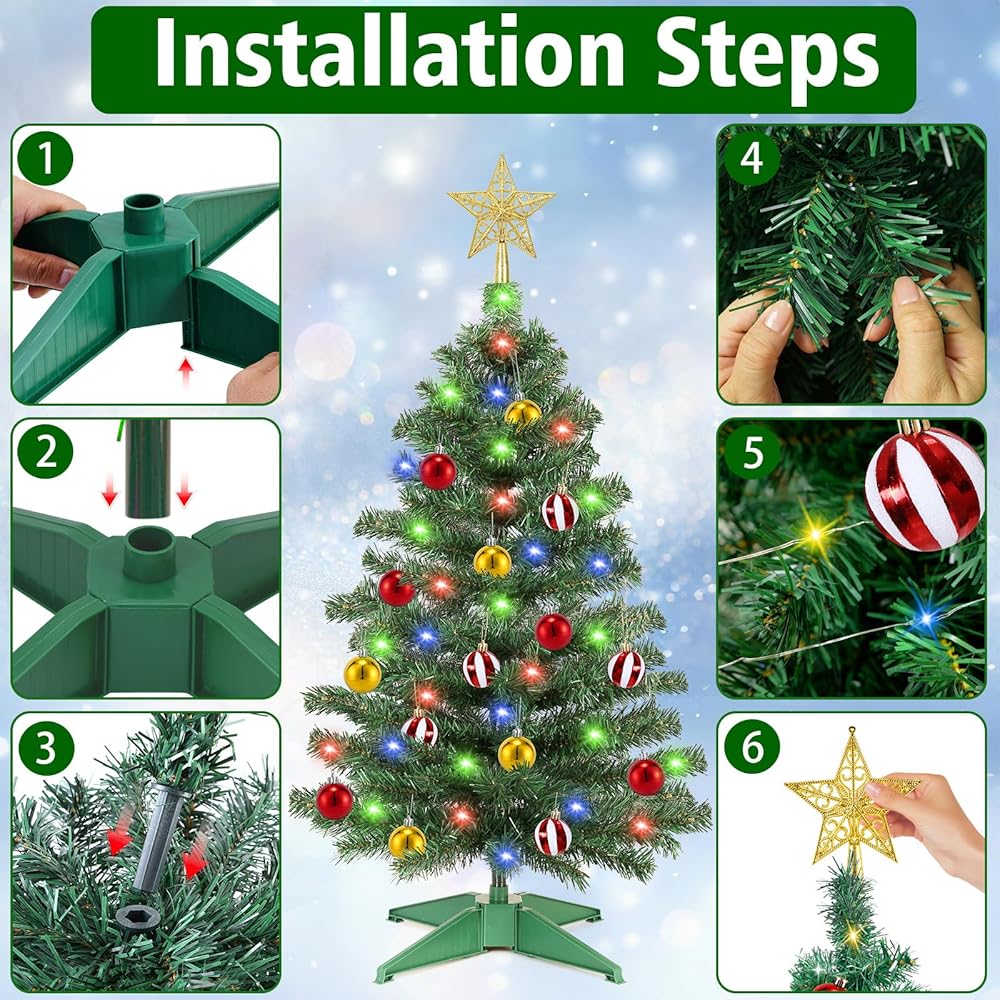 Installation Steps

1

2

3

4

5

6