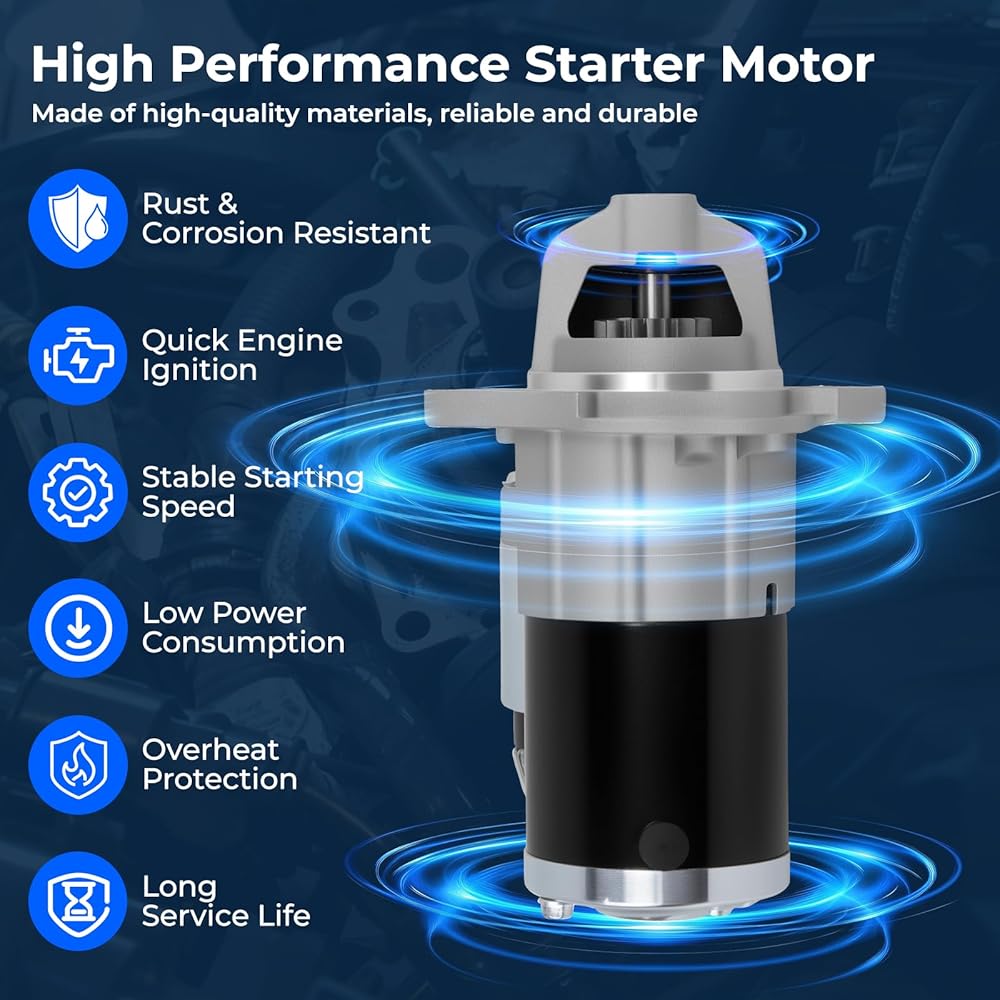 High Performance Starter Motor
Made of high-quality materials, reliable and durable

Rust & Corrosion Resistant

Quick Engine Ignition

Stable Starting Speed

Low Power Consumption

Overheat Protection

Long Service Life