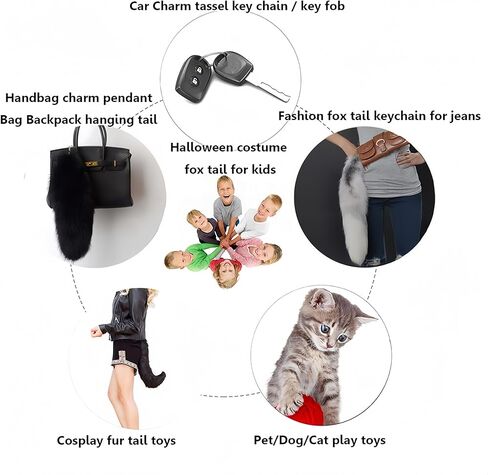 Car Charm tassel key chain / key fob

Handbag charm pendant

Bag Backpack hanging tail

Fashion fox tail keychain for jeans

Halloween costume

fox tail for kids

Cosplay fur tail toys

Pet/Dog/Cat play toys