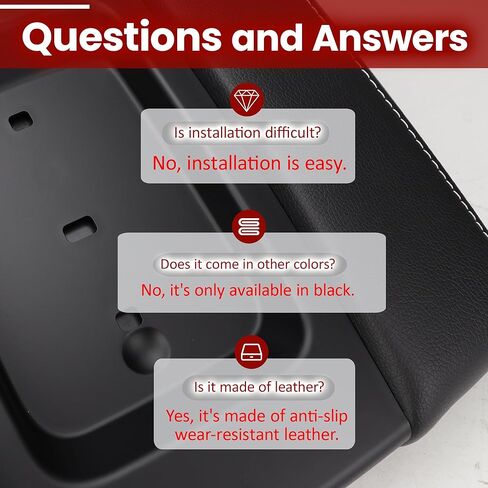 Questions and Answers

Is installation difficult?

No, installation is easy.

Does it come in other colors?

No, it's only available in black.

Is it made of leather?

Yes, it's made of anti-slip wear-resistant leather.