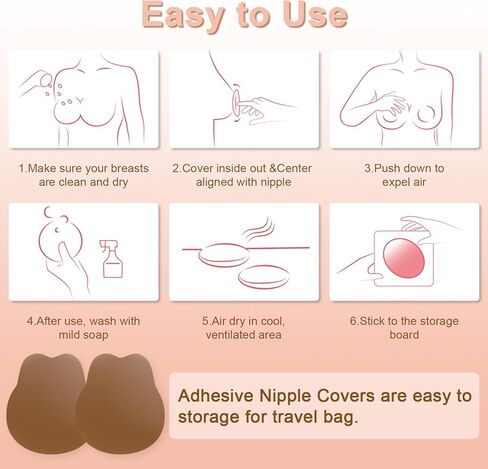 Easy to Use

1.Make sure your breasts are clean and dry

2.Cover inside out &Center aligned with nipple

3.Push down to expel air

4.After use, wash with mild soap

5.Air dry in cool, ventilated area

6.Stick to the storage board

Adhesive Nipple Covers are easy to storage for travel bag.