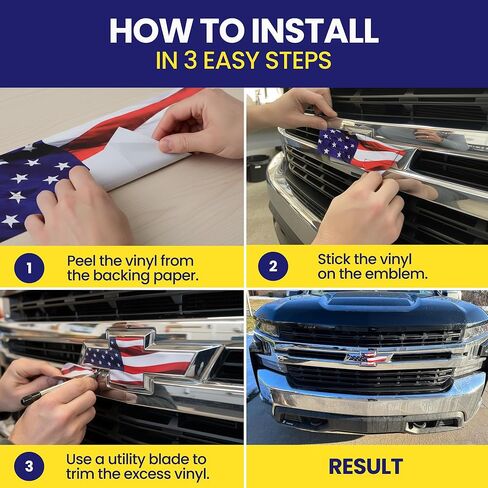 HOW TO INSTALL
IN 3 EASY STEPS

1
Peel the vinyl from the backing paper.

2
Stick the vinyl on the emblem.

3
Use a utility blade to trim the excess vinyl.

RESULT