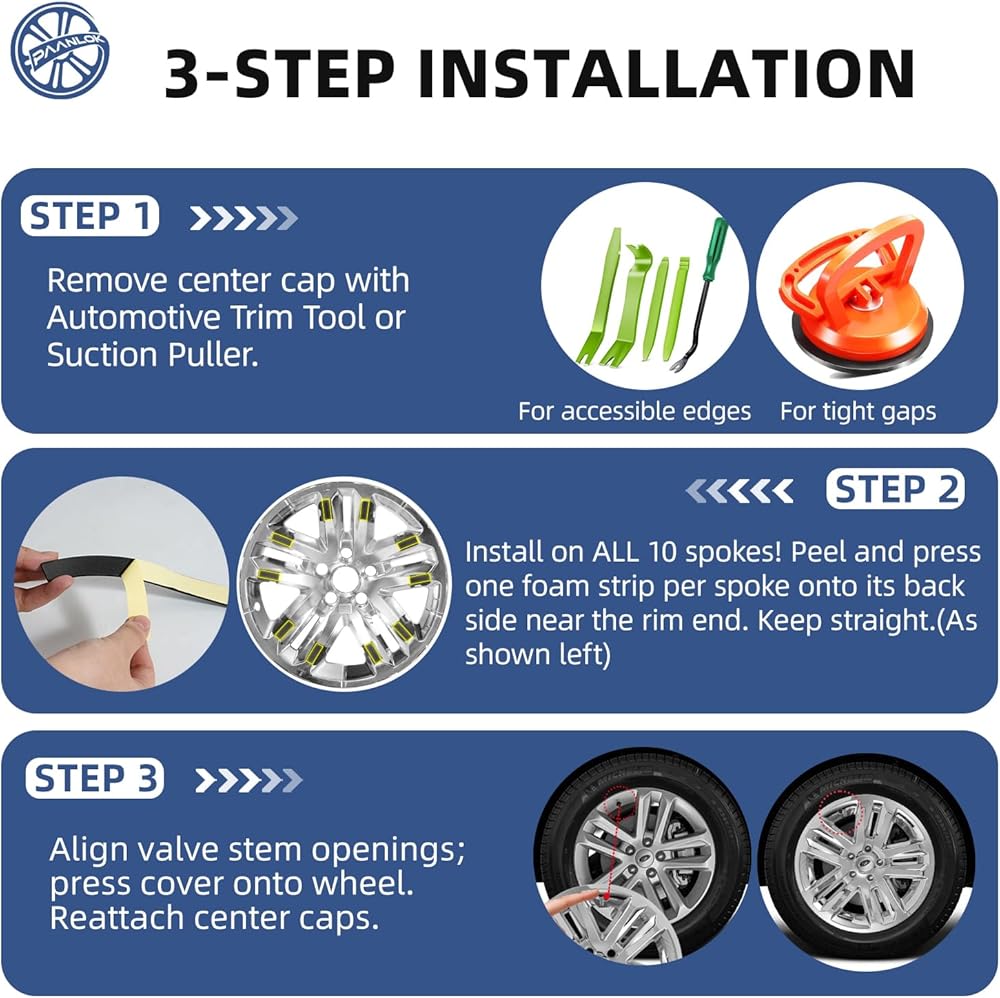 PAANLOK

3-STEP INSTALLATION

STEP 1

Remove center cap with Automotive Trim Tool or Suction Puller.

For accessible edges

For tight gaps

STEP 2

Install on ALL 10 spokes! Peel and press one foam strip per spoke onto its back side near the rim end. Keep straight.(As shown left)

STEP 3

Align valve stem openings; press cover onto wheel. Reattach center caps.