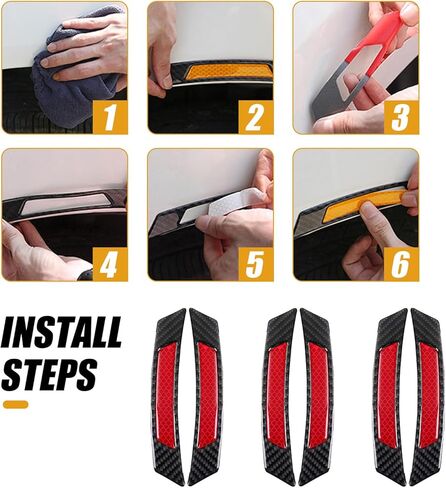 1

2

3

4

5

6

INSTALL STEPS