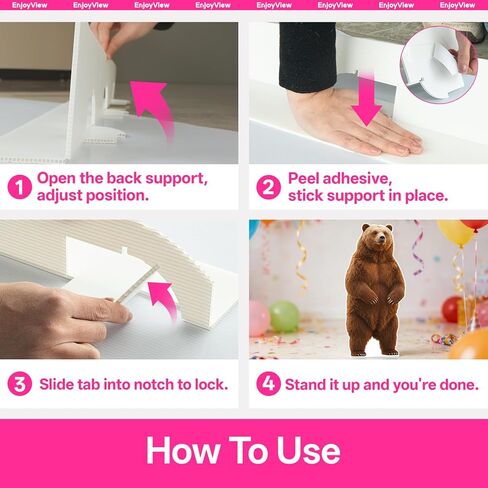 EnjoyView EnjoyView EnjoyView EnjoyView EnjoyView EnjoyView EnjoyView EnjoyView

1 Open the back support, adjust position.

2 Peel adhesive, stick support in place.

3 Slide tab into notch to lock.

4 Stand it up and you're done.

How To Use