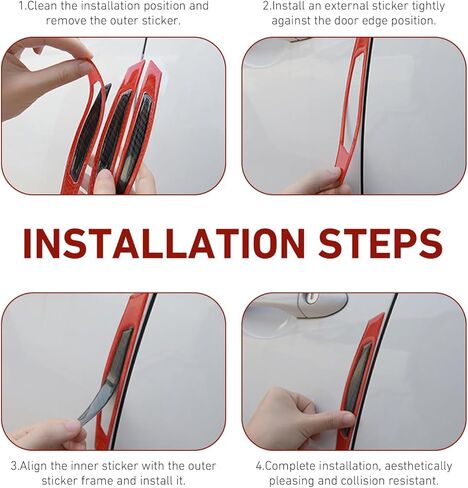 1.Clean the installation position and remove the outer sticker.

2.Install an external sticker tightly against the door edge position.

INSTALLATION STEPS

3.Align the inner sticker with the outer sticker frame and install it.

4.Complete installation, aesthetically pleasing and collision resistant.