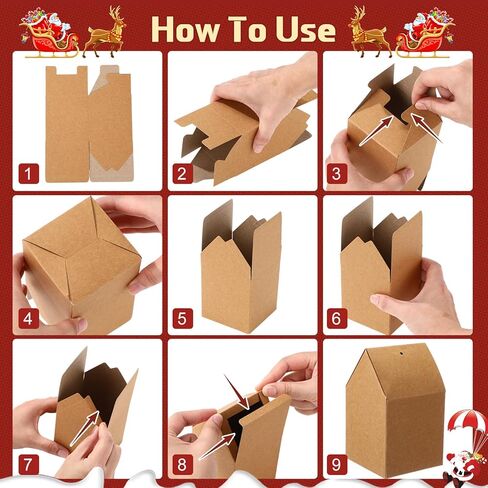 How To Use

1

2

3

4

5

6

7

8

9