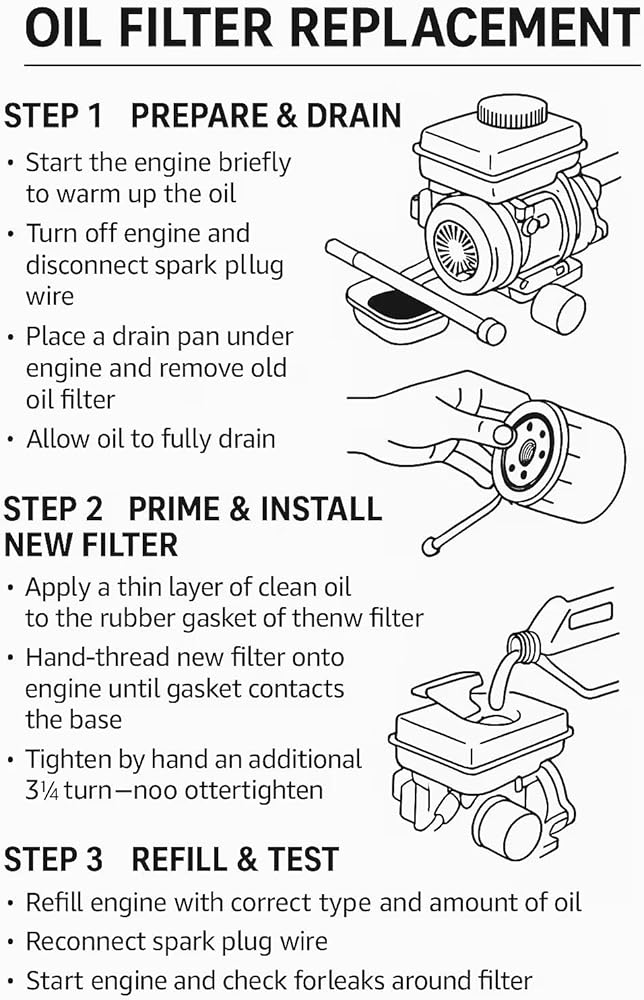 OIL FILTER REPLACEMENT

STEP 1 PREPARE & DRAIN

• Start the engine briefly to warm up the oil

• Turn off engine and disconnect spark pllug wire

• Place a drain pan under engine and remove old oil filter

• Allow oil to fully drain

STEP 2 PRIME & INSTALL NEW FILTER

• Apply a thin layer of clean oil to the rubber gasket of thenw filter

• Hand-thread new filter onto engine until gasket contacts the base

• Tighten by hand an additional 3¼ turn—noo ottertighten

STEP 3 REFILL & TEST

• Refill engine with correct type and amount of oil

• Reconnect spark plug wire

• Start engine and check forleaks around filter