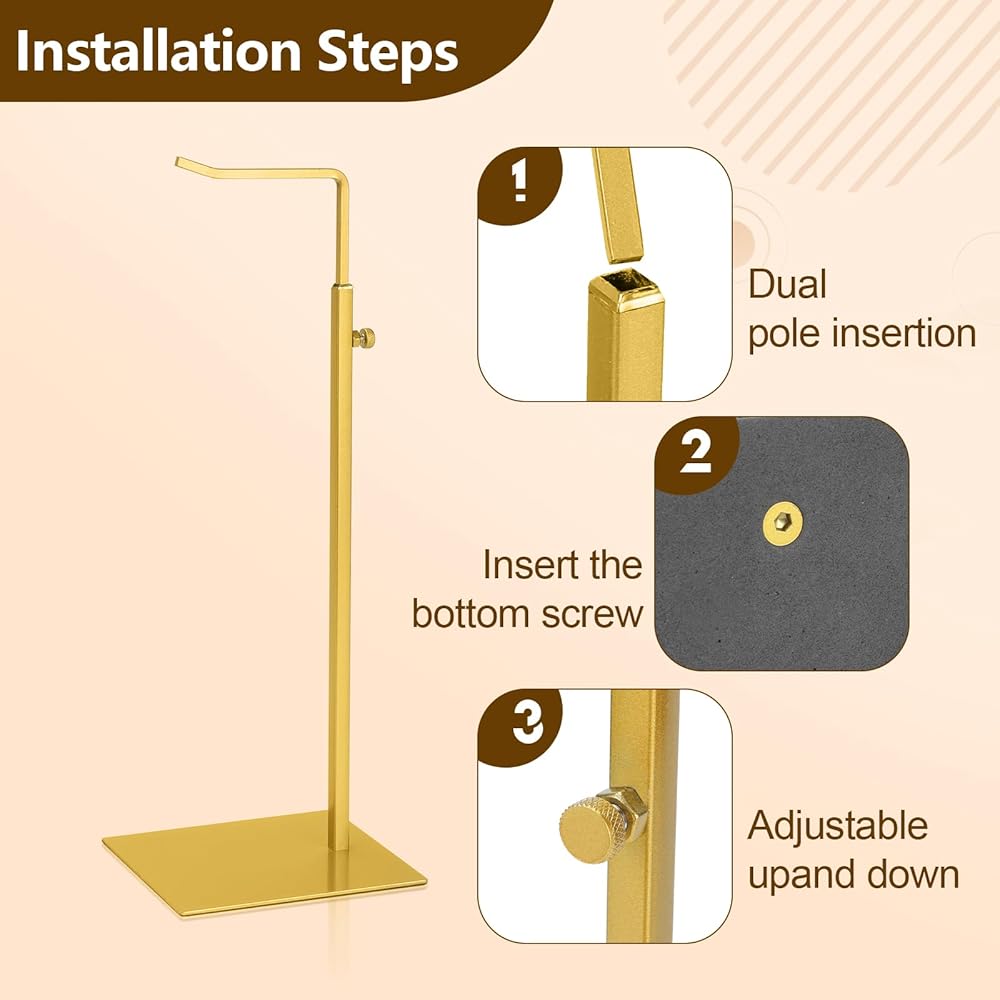 Installation Steps

1

Dual pole insertion

2

Insert the bottom screw

3

Adjustable upand down