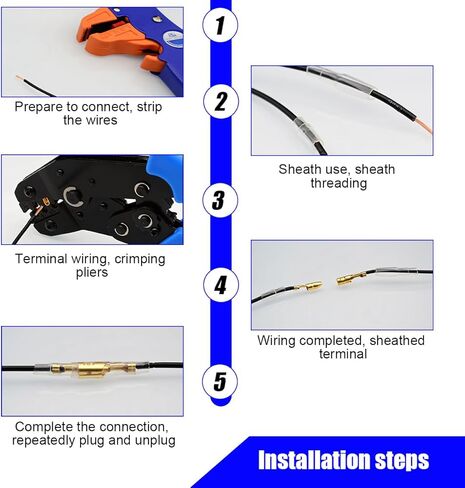 1

Prepare to connect, strip the wires

2

Sheath use, sheath threading

3

Terminal wiring, crimping pliers

4

Wiring completed, sheathed terminal

5

Complete the connection, repeatedly plug and unplug

Installation steps