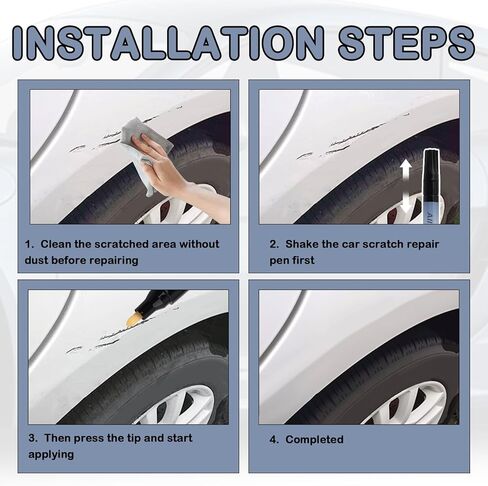 INSTALLATION STEPS

1. Clean the scratched area without dust before repairing

2. Shake the car scratch repair pen first

3. Then press the tip and start applying

4. Completed